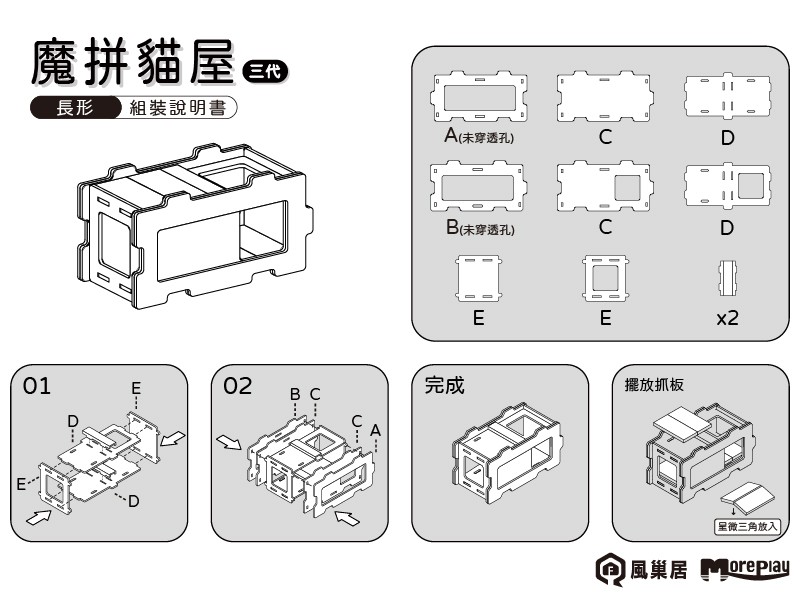 魔拼貓屋 三代

長形 組裝說明書

A(未穿透孔)

C

D

B(未穿透孔)

C

D

E

E

x2

01

E

D

E

D

02

B C

C A

完成

擺放抓板

呈微三角放入

風巢居 MorePlay