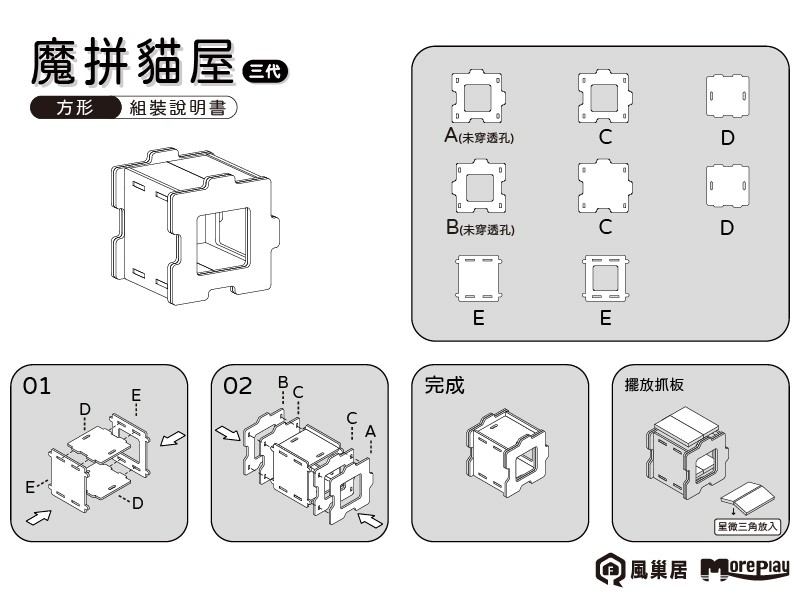 魔拼貓屋 三代

方形 組裝說明書

A(未穿透孔) C D

B(未穿透孔) C D

E E

01
D E
E D

02
B C C A

完成

擺放抓板

呈微三角放入

風巢居 MorePlay